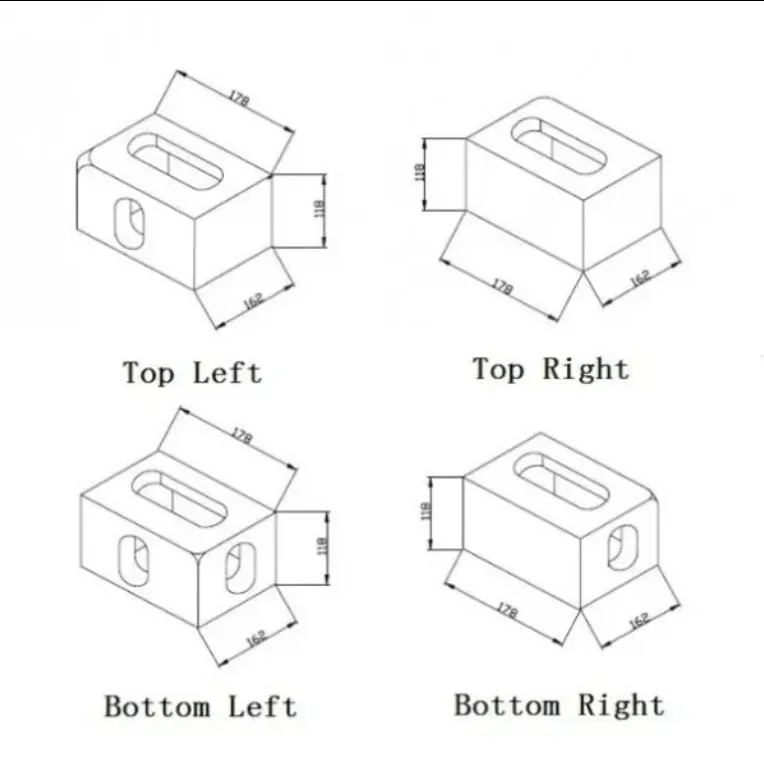 178

118

162

Top Left

118

178

162

Top Right

178

118

162

Bottom Left

118

178

162

Bottom Right